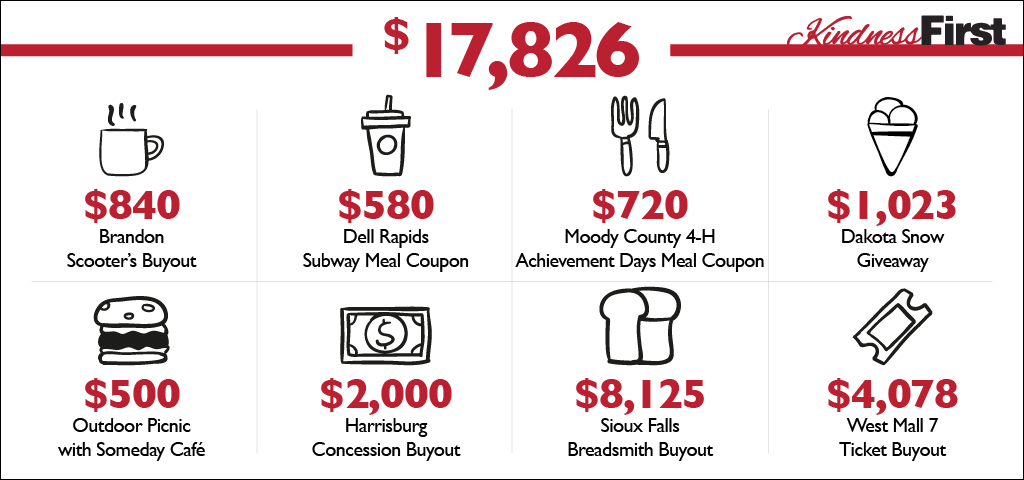 $ 17,826

Kindness First

$840
Brandon
Scooter's Buyout

$580
Dell Rapids
Subway Meal Coupon

$720
Moody County 4-H
Achievement Days Meal Coupon

$1,023
Dakota Snow
Giveaway

$500
Outdoor Picnic
with Someday Café

$2,000
Harrisburg
Concession Buyout

$8,125
Sioux Falls
Breadsmith Buyout

$4,078
West Mall 7
Ticket Buyout